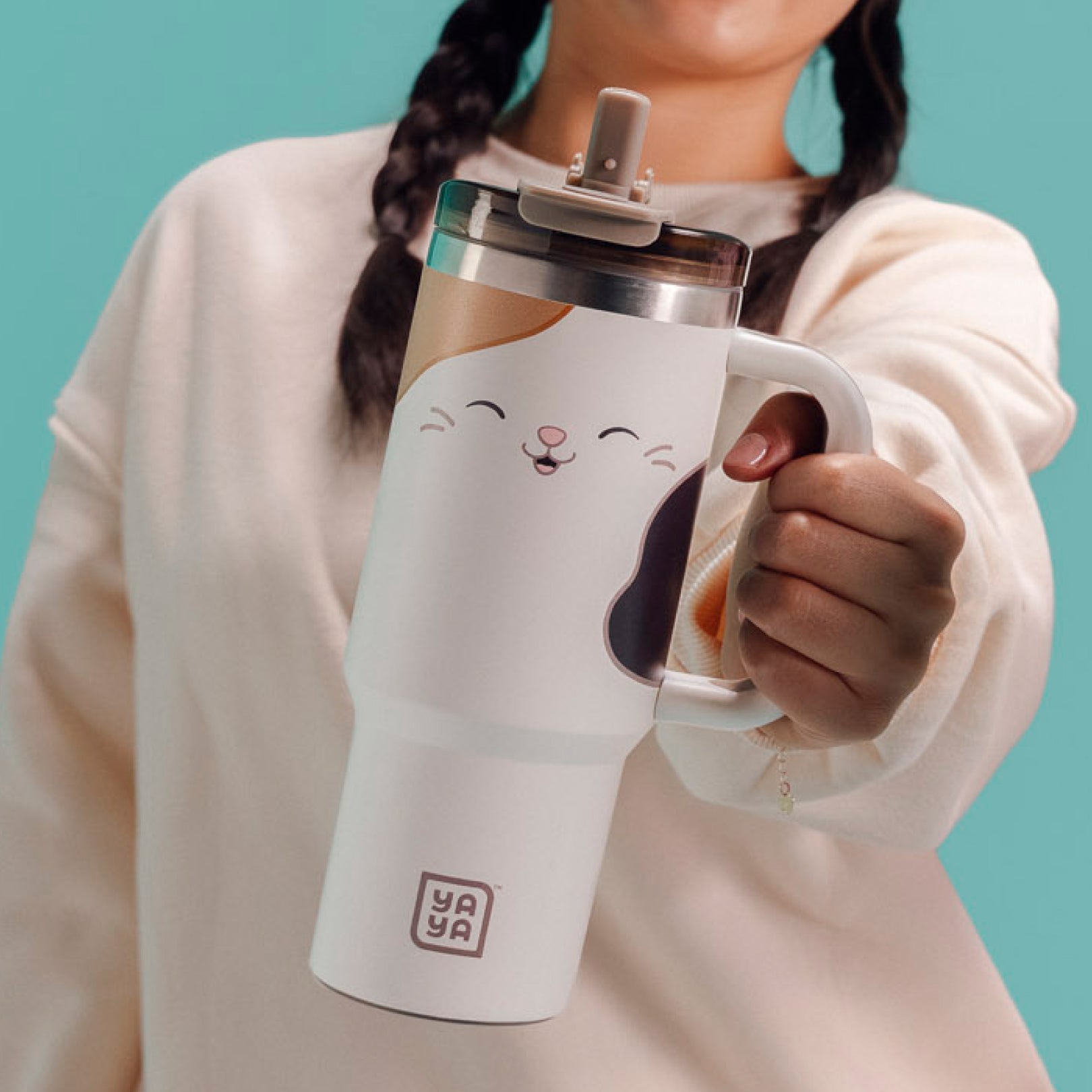 YA
YA
™