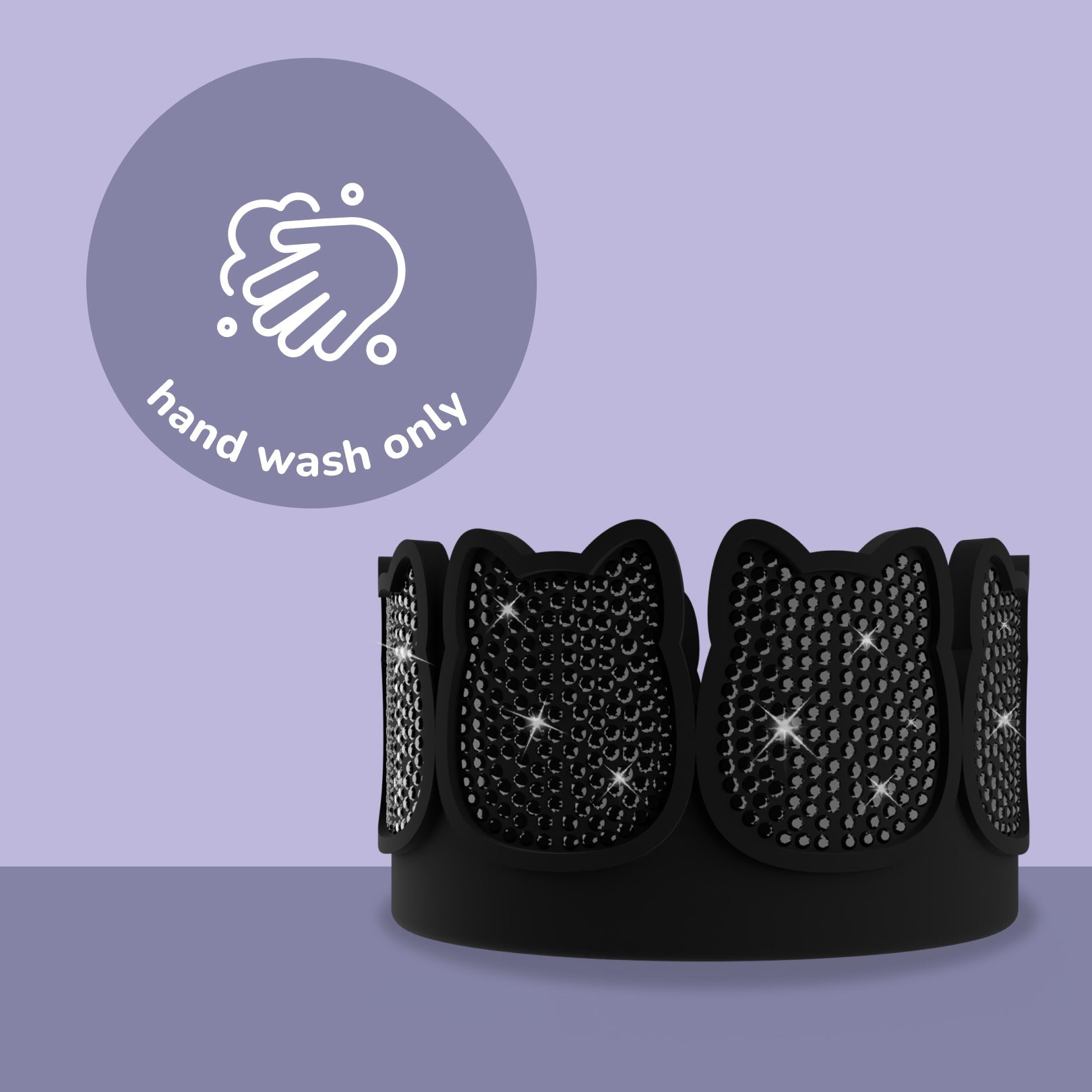 hand wash only